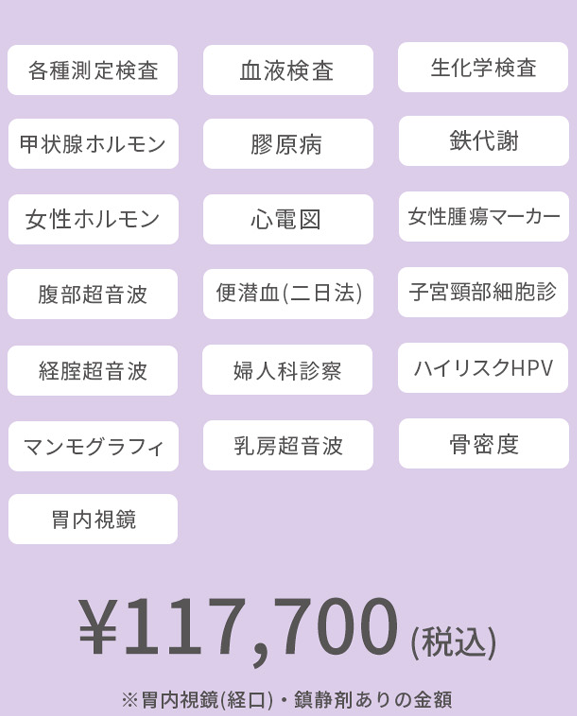 各種測定検査

血液検査

生化学検査

甲状腺ホルモン

膠原病

鉄代謝

女性ホルモン

心電図

女性腫瘍マーカー

腹部超音波

便潜血(二日法)

子宮頸部細胞診

経腟超音波

婦人科診察

ハイリスクHPV

マンモグラフィ

乳房超音波

骨密度

胃内視鏡

¥117,700(税込)

※胃内視鏡(経口)・鎮静剤ありの金額